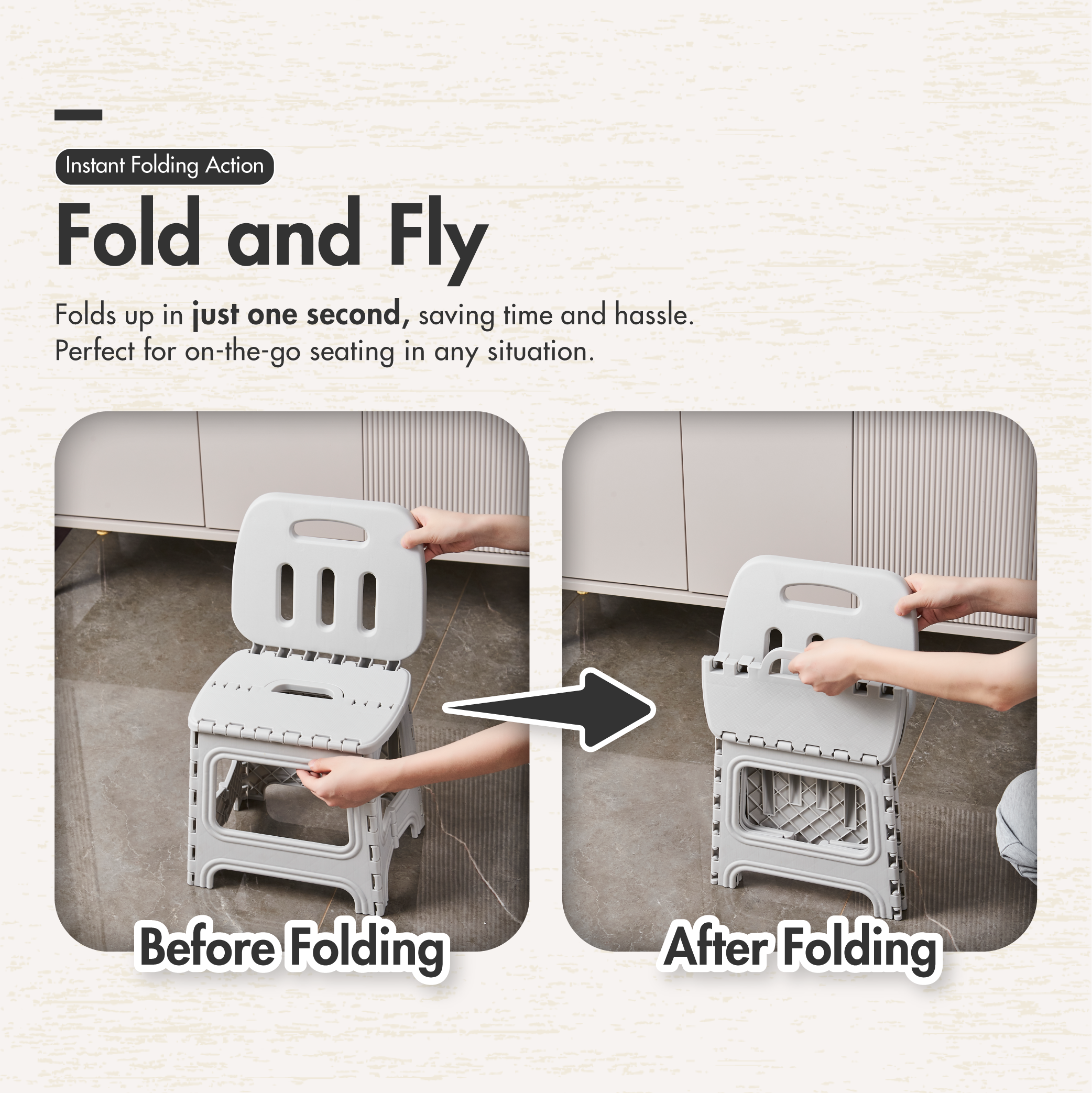 Instant Folding Action

Fold and Fly

Folds up in just one second, saving time and hassle. Perfect for on-the-go seating in any situation.

Before Folding

After Folding